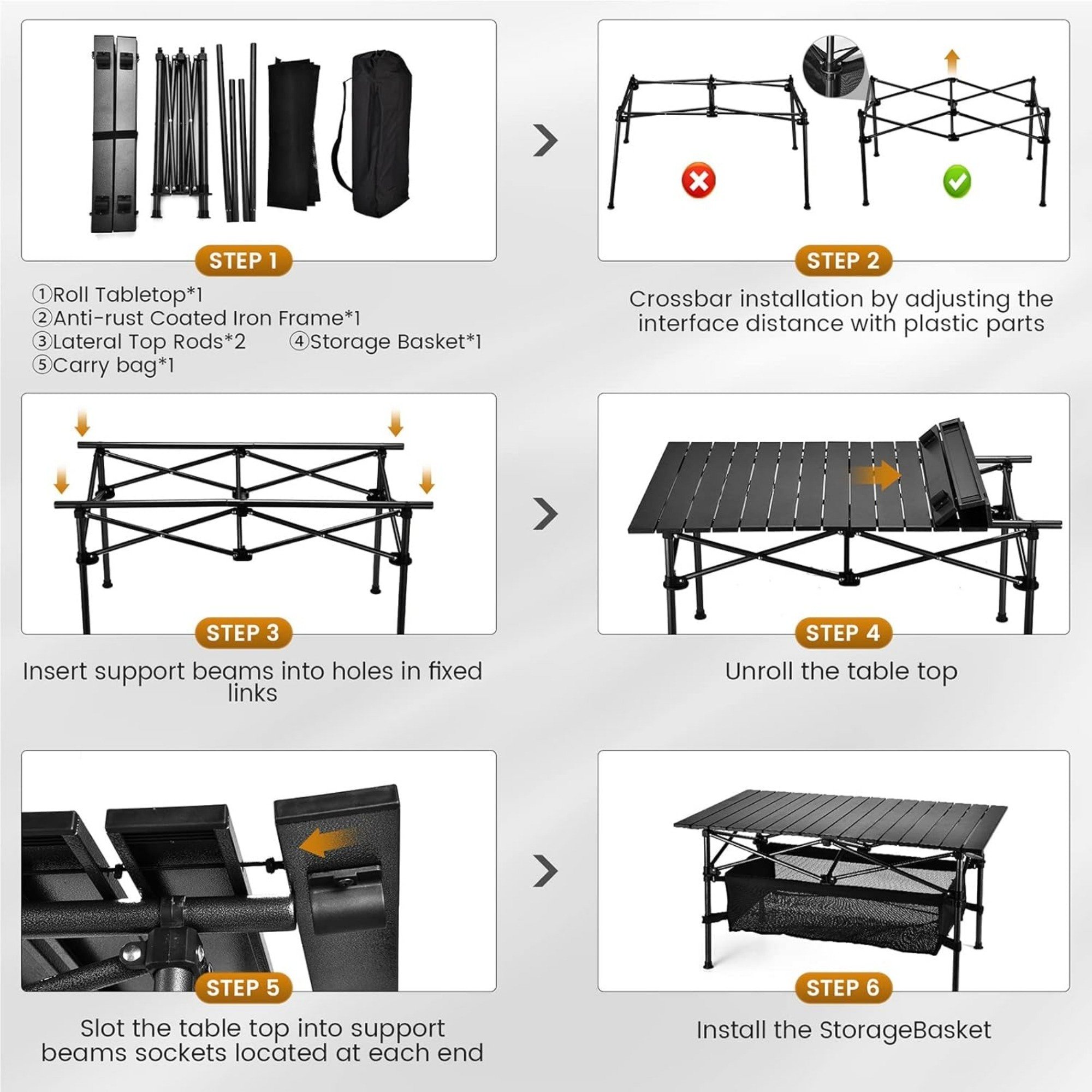 STEP 1

①Roll Tabletop*1
②Anti-rust Coated Iron Frame*1
③Lateral Top Rods*2 ④Storage Basket*1
⑤Carry bag*1

STEP 2

Crossbar installation by adjusting the interface distance with plastic parts

STEP 3

Insert support beams into holes in fixed links

STEP 4

Unroll the table top

STEP 5

Slot the table top into support beams sockets located at each end

STEP 6

Install the StorageBasket